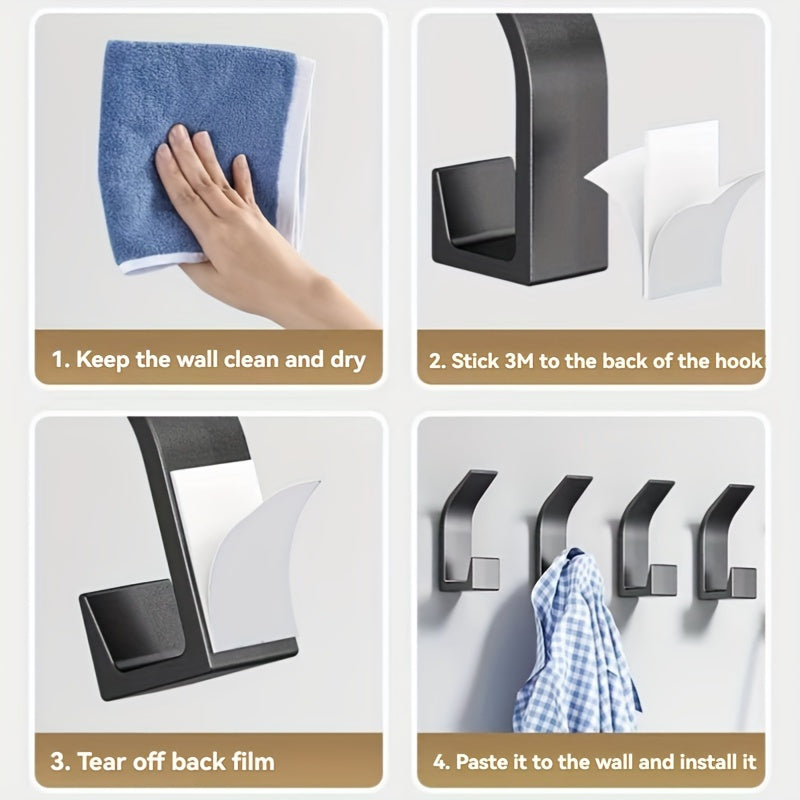 1. Keep the wall clean and dry

2. Stick 3M to the back of the hook

3. Tear off back film

4. Paste it to the wall and install it